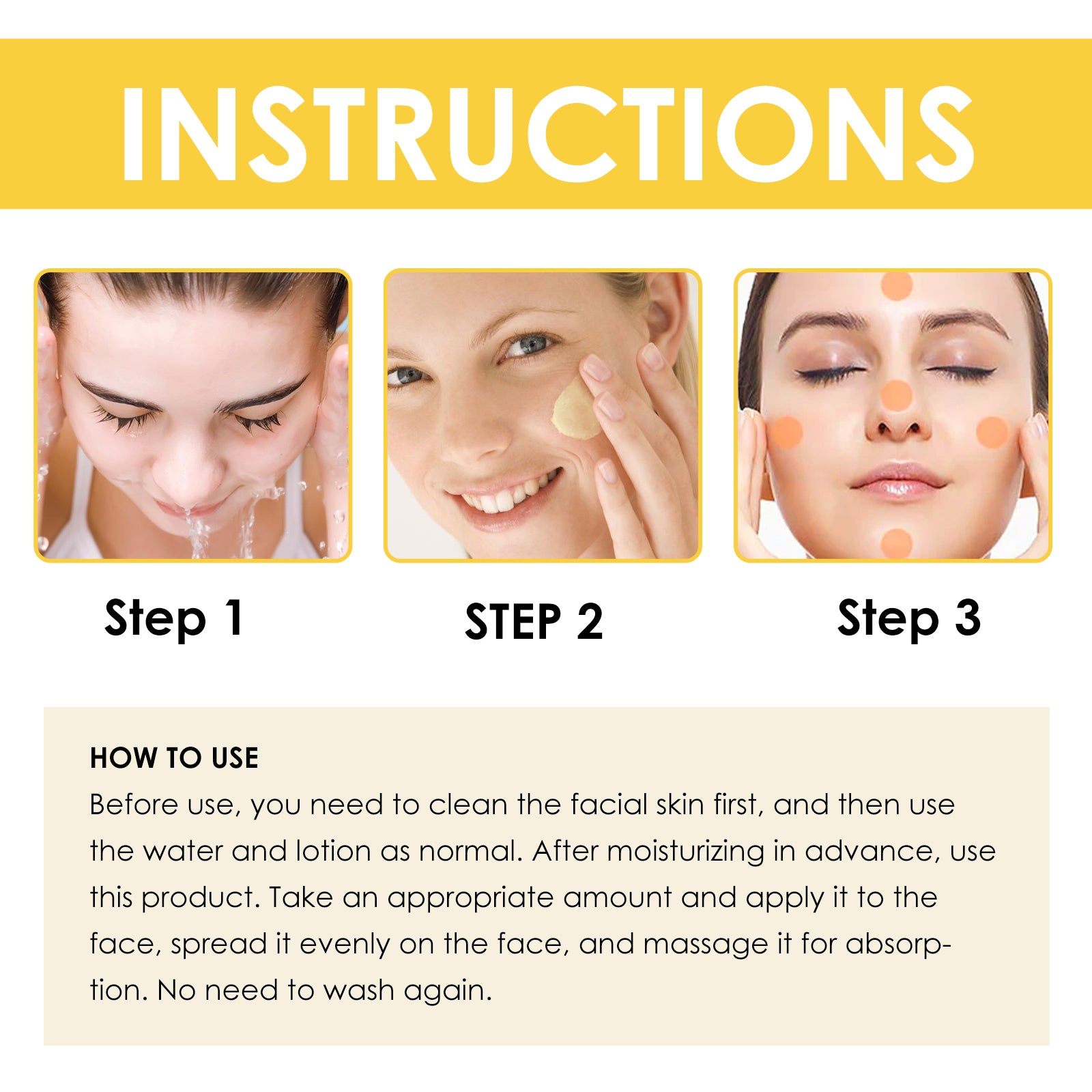 INSTRUCTIONS

Step 1

STEP 2

Step 3

HOW TO USE
Before use, you need to clean the facial skin first, and then use the water and lotion as normal. After moisturizing in advance, use this product. Take an appropriate amount and apply it to the face, spread it evenly on the face, and massage it for absorption. No need to wash again.