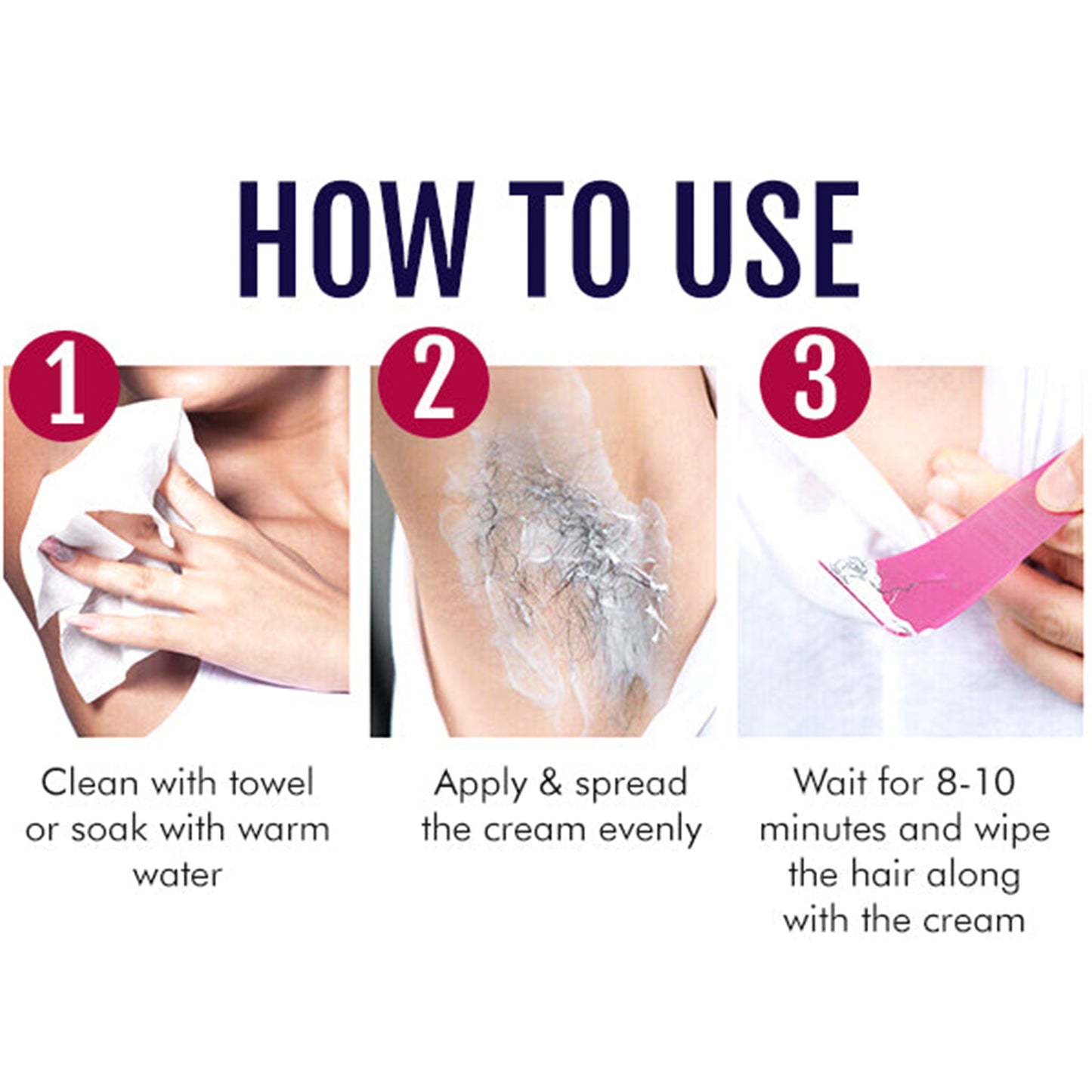 HOW TO USE

1

Clean with towel or soak with warm water

2

Apply & spread the cream evenly

3

Wait for 8-10 minutes and wipe the hair along with the cream