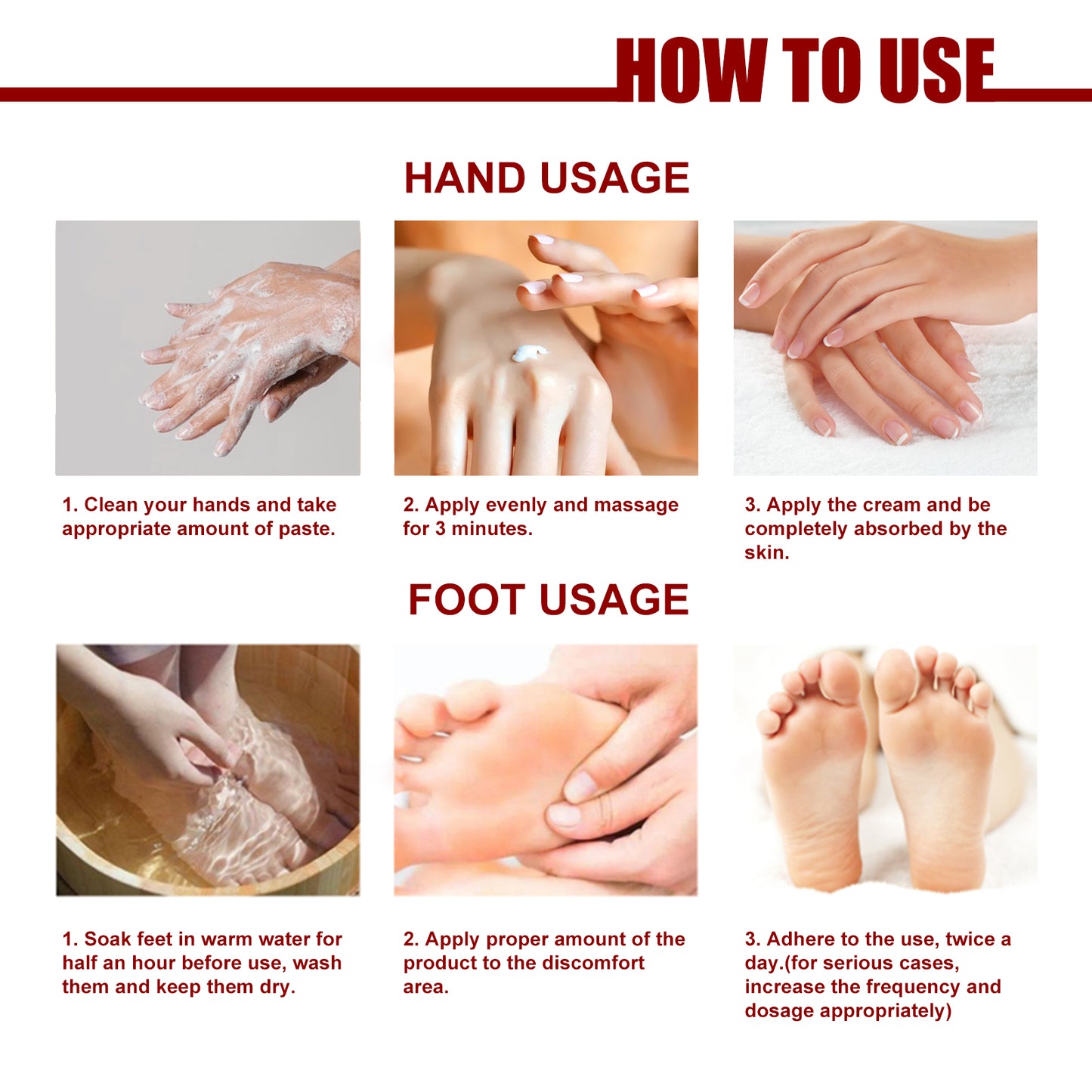 HOW TO USE

HAND USAGE

1. Clean your hands and take appropriate amount of paste.

2. Apply evenly and massage for 3 minutes.

3. Apply the cream and be completely absorbed by the skin.

FOOT USAGE

1. Soak feet in warm water for half an hour before use, wash them and keep them dry.

2. Apply proper amount of the product to the discomfort area.

3. Adhere to the use, twice a day.(for serious cases, increase the frequency and dosage appropriately)